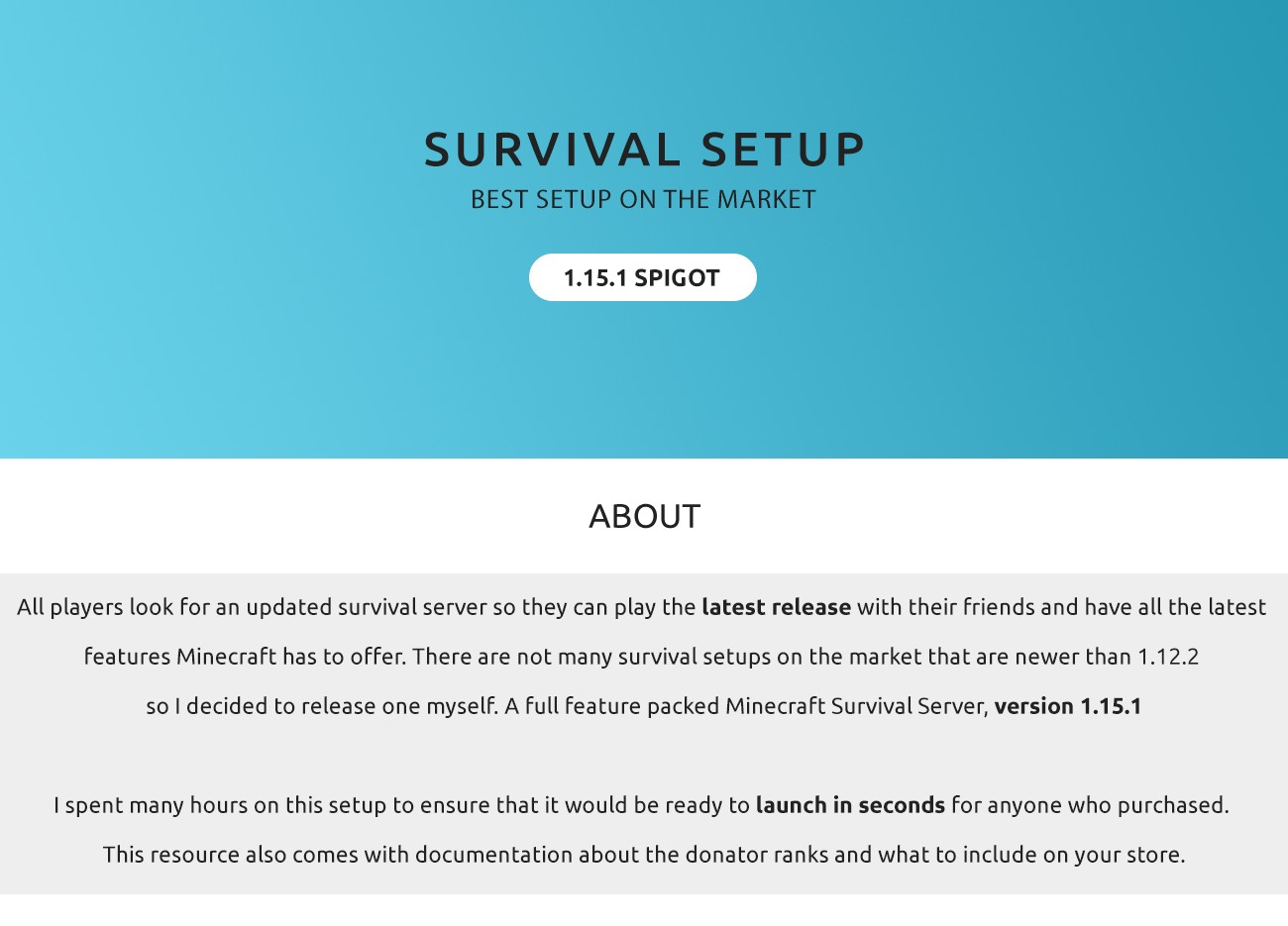 SURVIVAL SETUP

BEST SETUP ON THE MARKET

1.15.1 SPIGOT

ABOUT

All players look for an updated survival server so they can play the latest release with their friends and have all the latest features Minecraft has to offer. There are not many survival setups on the market that are newer than 1.12.2 so I decided to release one myself. A full feature packed Minecraft Survival Server, version 1.15.1

I spent many hours on this setup to ensure that it would be ready to launch in seconds for anyone who purchased. This resource also comes with documentation about the donator ranks and what to include on your store.